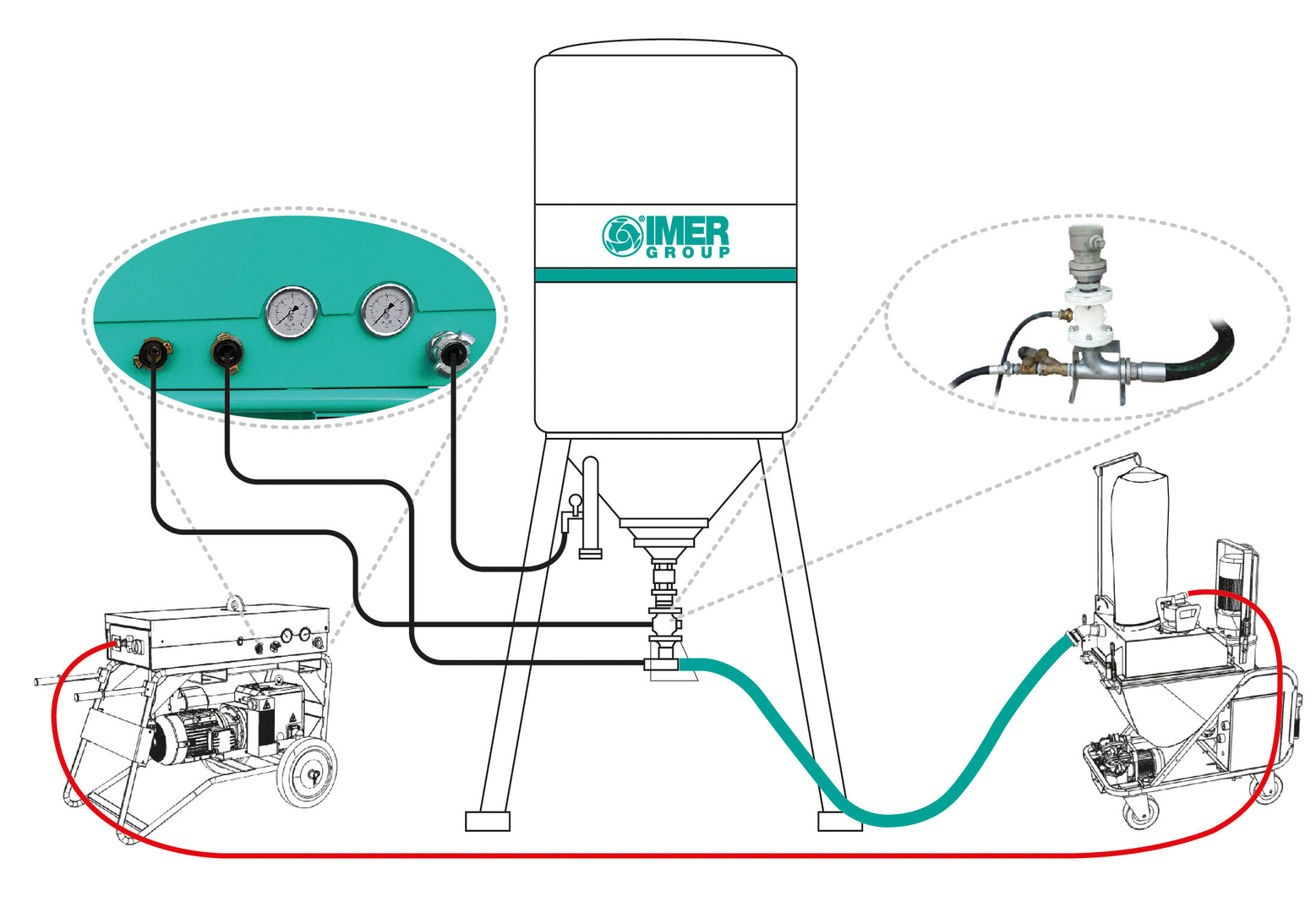 IMER
GROUP